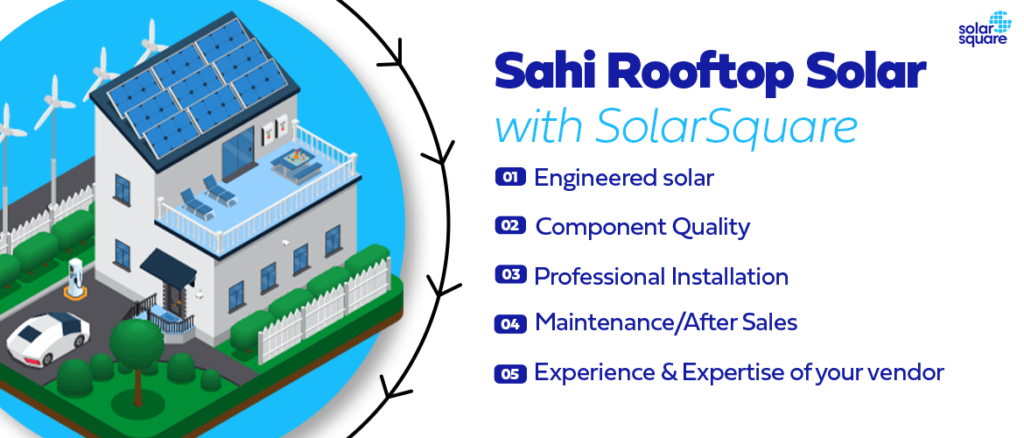 solar square

Sahi Rooftop Solar
with SolarSquare

01 Engineered solar

02 Component Quality

03 Professional Installation

04 Maintenance/After Sales

05 Experience & Expertise of your vendor